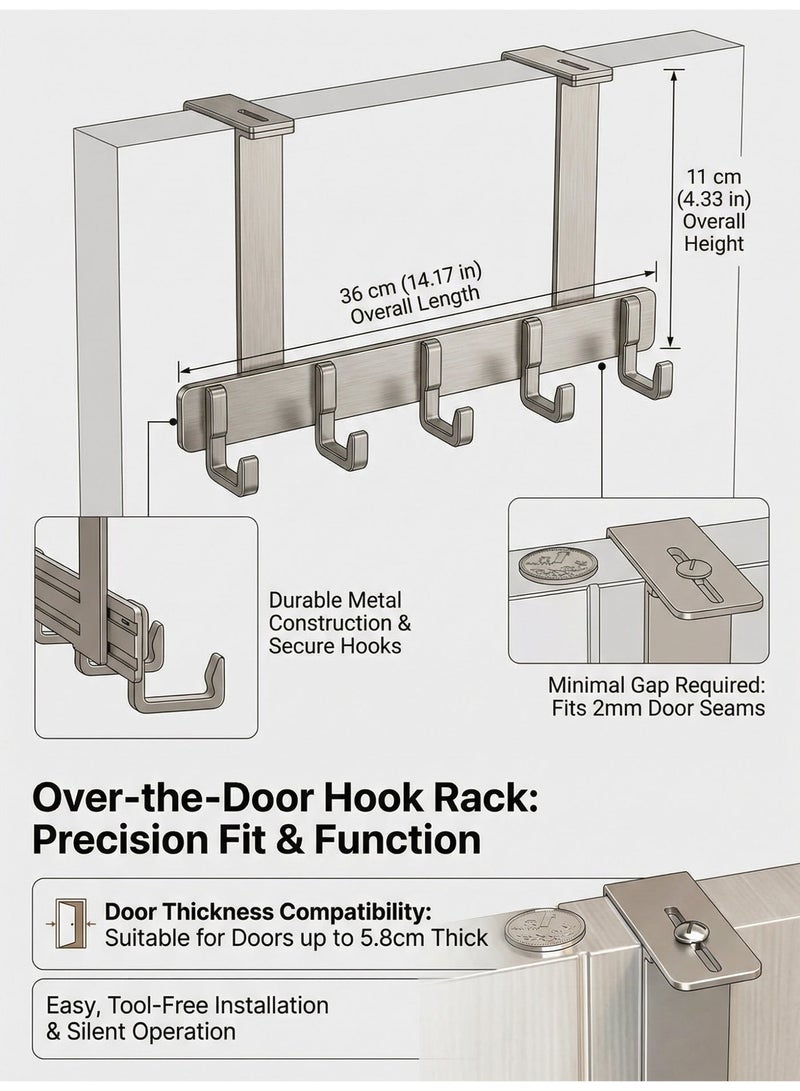 11 cm (4.33 in) Overall Height

36 cm (14.17 in) Overall Length

Durable Metal Construction & Secure Hooks

Minimal Gap Required: Fits 2mm Door Seams

Over-the-Door Hook Rack: Precision Fit & Function

Door Thickness Compatibility: Suitable for Doors up to 5.8cm Thick

Easy, Tool-Free Installation & Silent Operation